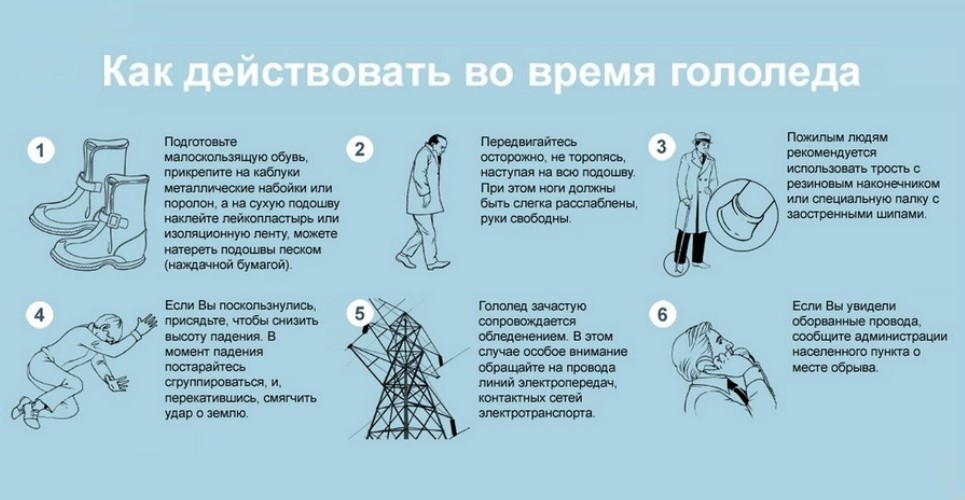 Как действовать во время гололеда

1

Подготовьте малоскользящую обувь, прикрепите на каблуки металлические набойки или поролон, а на сухую подошву наклейте лейкопластырь или изоляционную ленту, можете натереть подошвы песком (наждачной бумагой).

2

Передвигайтесь осторожно, не торопясь, наступая на всю подошву. При этом ноги должны быть слегка расслаблены, руки свободны.

3

Пожилым людям рекомендуется использовать трость с резиновым наконечником или специальную палку с заостренными шипами.

4

Если Вы поскользнулись, присядьте, чтобы снизить высоту падения. В момент падения постарайтесь сгруппироваться, и, перекатившись, смягчить удар о землю.

5

Гололед зачастую сопровождается обледенением. В этом случае особое внимание обращайте на провода линий электропередач, контактных сетей электротранспорта.

6

Если Вы увидели оборванные провода, сообщите администрации населенного пункта о месте обрыва.