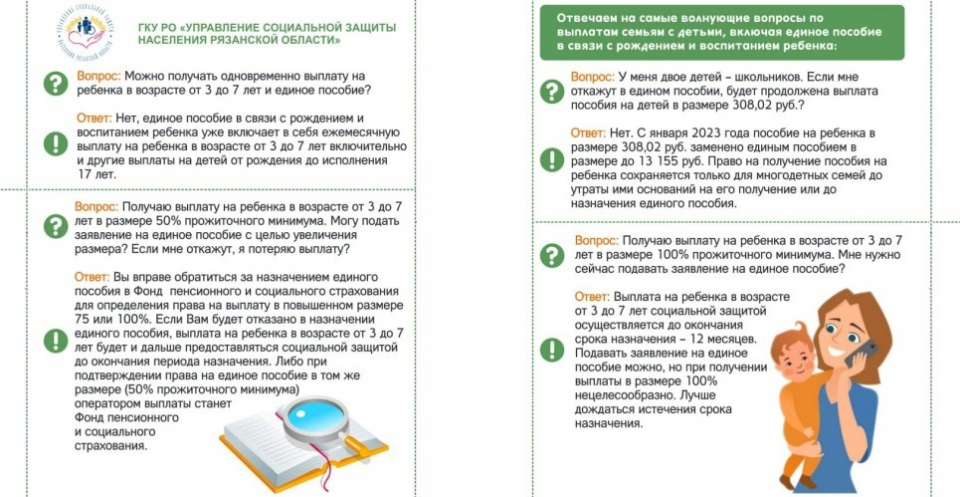 ГКУ РО «УПРАВЛЕНИЕ СОЦИАЛЬНОЙ ЗАЩИТЫ НАСЕЛЕНИЯ РЯЗАНСКОЙ ОБЛАСТИ»

Вопрос: Можно получать одновременно выплату на ребенка в возрасте от 3 до 7 лет и единое пособие?

Ответ: Нет, единое пособие в связи с рождением и воспитанием ребенка уже включает в себя ежемесячную выплату на ребенка в возрасте от 3 до 7 лет включительно и другие выплаты на детей от рождения до исполнения 17 лет.

Вопрос: Получаю выплату на ребенка в возрасте от 3 до 7 лет в размере 50% прожиточного минимума. Могу подать заявление на единое пособие с целью увеличения размера? Если мне откажут, я потеряю выплату?

Ответ: Вы вправе обратиться за назначением единого пособия в Фонд пенсионного и социального страхования для определения права на выплату в повышенном размере 75 или 100%. Если Вам будет отказано в назначении единого пособия, выплата на ребенка в возрасте от 3 до 7 лет будет и дальше предоставляться социальной защитой до окончания периода назначения. Либо при подтверждении права на единое пособие в том же размере (50% прожиточного минимума) оператором выплаты станет Фонд пенсионного и социального страхования.

Отвечаем на самые волнующие вопросы по выплатам семьям с детьми, включая единое пособие в связи с рождением и воспитанием ребенка:

Вопрос: У меня двое детей – школьников. Если мне откажут в едином пособии, будет продолжена выплата пособия на детей в размере 308,02 руб.?

Ответ: Нет. С января 2023 года пособие на ребенка в размере 308,02 руб. заменено единым пособием в размере до 13 155 руб. Право на получение пособия на ребенка сохраняется только для многодетных семей до утраты ими оснований на его получение или до назначения единого пособия.

Вопрос: Получаю выплату на ребенка в возрасте от 3 до 7 лет в размере 100% прожиточного минимума. Мне нужно сейчас подавать заявление на единое пособие?

Ответ: Выплата на ребенка в возрасте от 3 до 7 лет социальной защитой осуществляется до окончания срока назначения – 12 месяцев. Подавать заявление на единое пособие можно, но при получении выплаты в размере 100% нецелесообразно. Лучше дождаться истечения срока назначения.