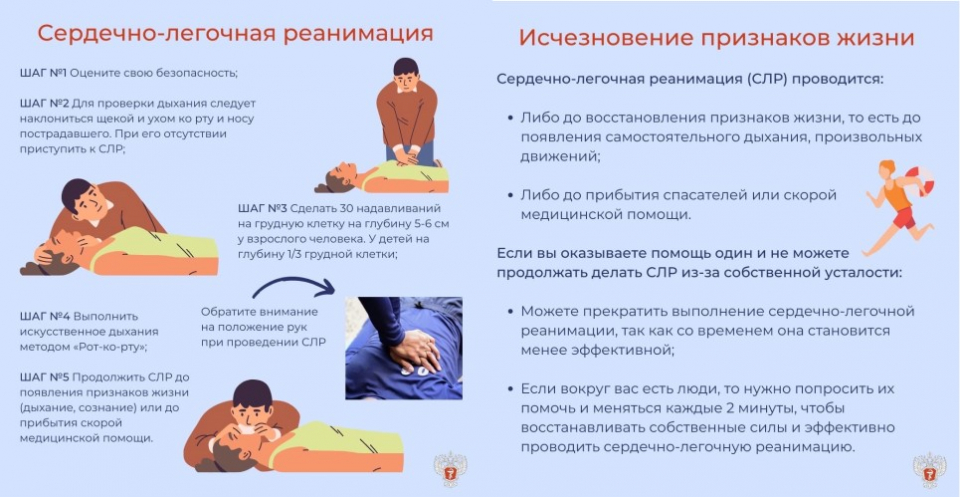 Сердечно-легочная реанимация

ШАГ №1 Оцените свою безопасность;

ШАГ №2 Для проверки дыхания следует наклониться щекой и ухом ко рту и носу пострадавшего. При его отсутствии приступить к СЛР;

ШАГ №3 Сделать 30 надавливаний на грудную клетку на глубину 5-6 см у взрослого человека. У детей на глубину 1/3 грудной клетки;

ШАГ №4 Выполнить искусственное дыхания методом «Рот-ко-рту»;

Обратите внимание на положение рук при проведении СЛР

ШАГ №5 Продолжить СЛР до появления признаков жизни (дыхание, сознание) или до прибытия скорой медицинской помощи.

Исчезновение признаков жизни

Сердечно-легочная реанимация (СЛР) проводится:

• Либо до восстановления признаков жизни, то есть до появления самостоятельного дыхания, произвольных движений;

• Либо до прибытия спасателей или скорой медицинской помощи.

Если вы оказываете помощь один и не можете продолжать делать СЛР из-за собственной усталости:

• Можете прекратить выполнение сердечно-легочной реанимации, так как со временем она становится менее эффективной;

• Если вокруг вас есть люди, то нужно попросить их помочь и меняться каждые 2 минуты, чтобы восстанавливать собственные силы и эффективно проводить сердечно-легочную реанимацию.