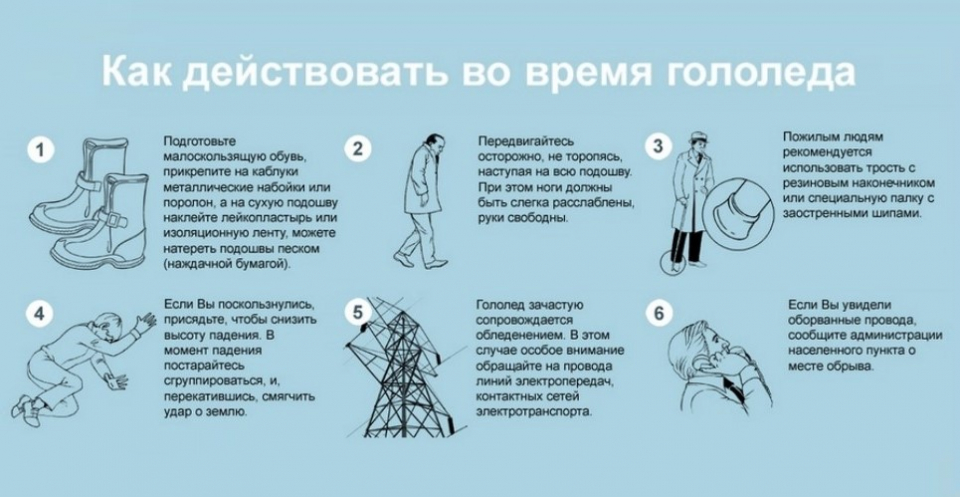 Как действовать во время гололеда

1

Подготовьте малоскользящую обувь, прикрепите на каблуки металлические набойки или поролон, а на сухую подошву наклейте лейкопластырь или изоляционную ленту, можете натереть подошвы песком (наждачной бумагой).

2

Передвигайтесь осторожно, не торопясь, наступая на всю подошву. При этом ноги должны быть слегка расслаблены, руки свободны.

3

Пожилым людям рекомендуется использовать трость с резиновым наконечником или специальную палку с заостренными шипами.

4

Если Вы поскользнулись, присядьте, чтобы снизить высоту падения. В момент падения постарайтесь сгруппироваться, и, перекатившись, смягчить удар о землю.

5

Гололед зачастую сопровождается обледенением. В этом случае особое внимание обращайте на провода линий электропередач, контактных сетей электротранспорта.

6

Если Вы увидели оборванные провода, сообщите администрации населенного пункта о месте обрыва.