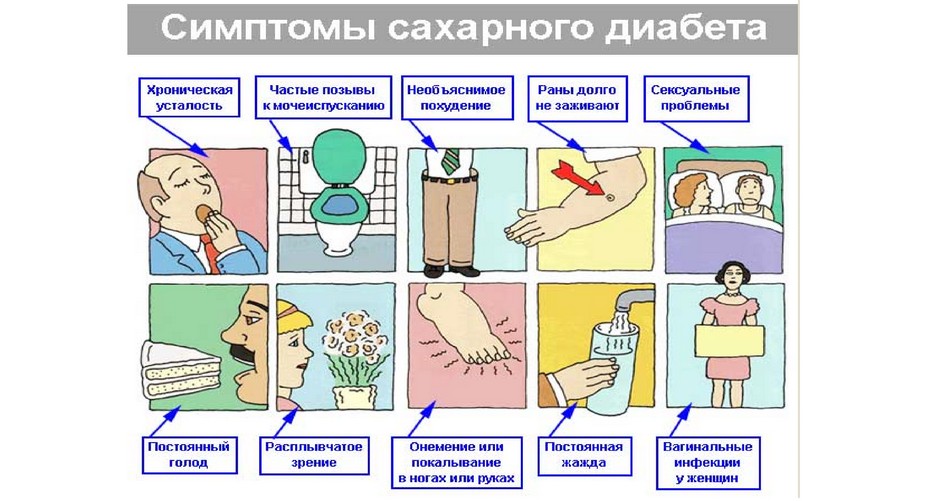 Симптомы сахарного диабета

Хроническая усталость

Частые позывы к мочеиспусканию

Необъяснимое похудение

Раны долго не заживают

Сексуальные проблемы

Постоянный голод

Расплывчатое зрение

Онемение или покалывание в ногах или руках

Постоянная жажда

Вагинальные инфекции у женщин