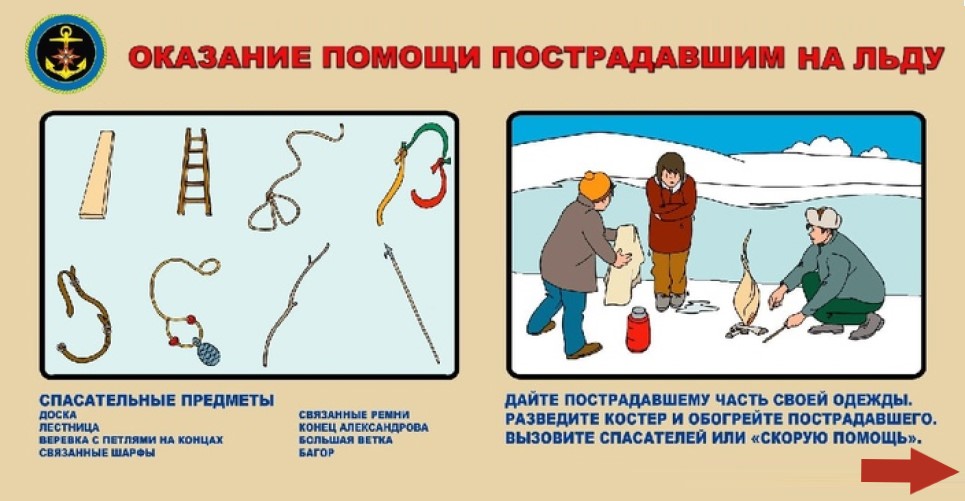 ОКАЗАНИЕ ПОМОЩИ ПОСТРАДАВШИМ НА ЛЬДУ

СПАСАТЕЛЬНЫЕ ПРЕДМЕТЫ
ДОСКА
ЛЕСТНИЦА
ВЕРЕВКА С ПЕТЛЯМИ НА КОНЦАХ
СВЯЗАННЫЕ ШАРФЫ

СВЯЗАННЫЕ РЕМНИ
КОНЕЦ АЛЕКСАНДРОВА
БОЛЬШАЯ ВЕТКА
БАГОР

ДАЙТЕ ПОСТРАДАВШЕМУ ЧАСТЬ СВОЕЙ ОДЕЖДЫ.
РАЗВЕДИТЕ КОСТЕР И ОБОГРЕЙТЕ ПОСТРАДАВШЕГО.
ВЫЗОВИТЕ СПАСАТЕЛЕЙ ИЛИ «СКОРУЮ ПОМОЩЬ».